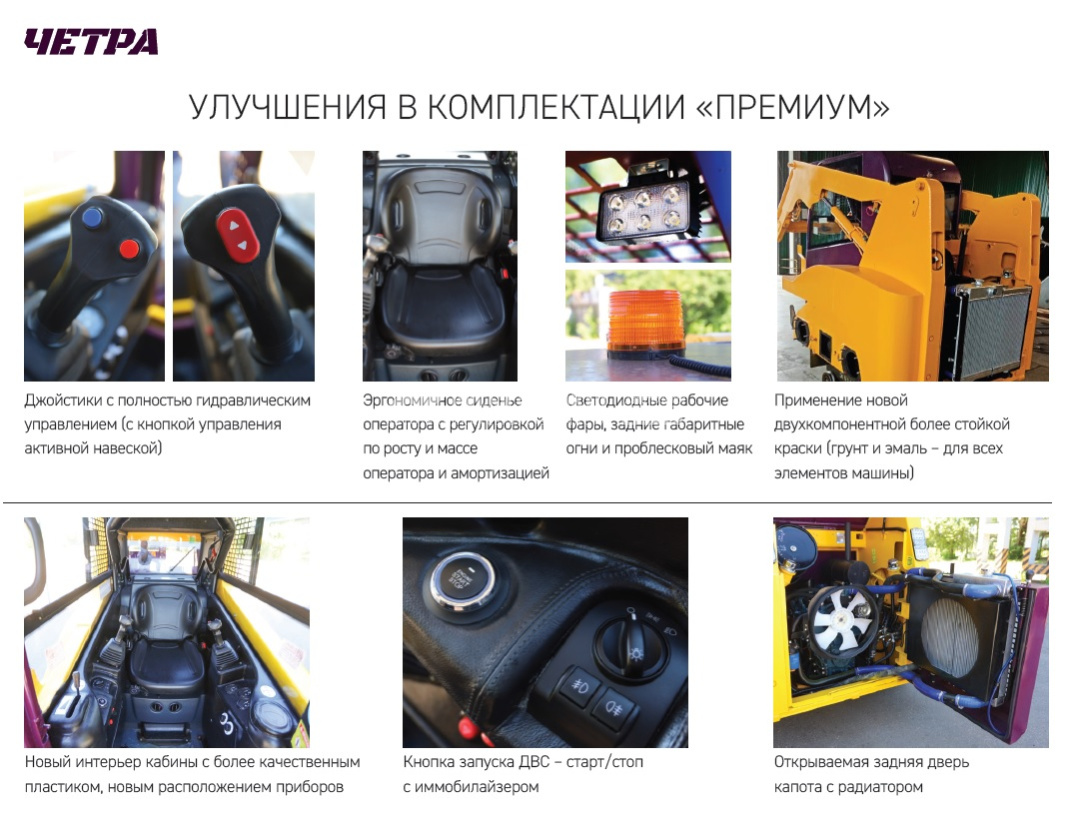 ЧЕТРА

УЛУЧШЕНИЯ В КОМПЛЕКТАЦИИ «ПРЕМИУМ»

Джойстики с полностью гидравлическим управлением (с кнопкой управления активной навеской)

Эргономичное сиденье оператора с регулировкой по росту и массе оператора и амортизацией

Светодиодные рабочие фары, задние габаритные огни и проблесковый маяк

Применение новой двухкомпонентной более стойкой краски (грунт и эмаль – для всех элементов машины)

Новый интерьер кабины с более качественным пластиком, новым расположением приборов

Кнопка запуска ДВС – старт/стоп с иммобилайзером

Открываемая задняя дверь капота с радиатором